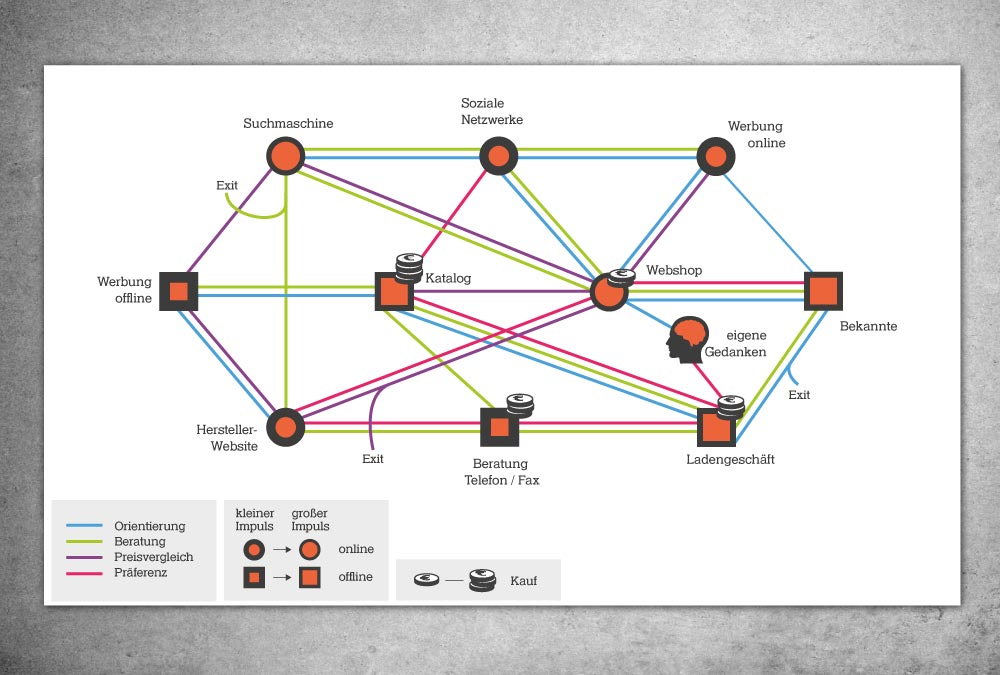 Suchmaschine

Soziale Netzwerke

Werbung online

Exit

Werbung offline

Katalog

Webshop

Bekannte

eigene Gedanken

Exit

Hersteller-Website

Exit

Beratung Telefon / Fax

Ladengeschäft

Orientierung
Beratung
Preisvergleich
Präferenz

kleiner Impuls
großer Impuls
online
offline

Kauf