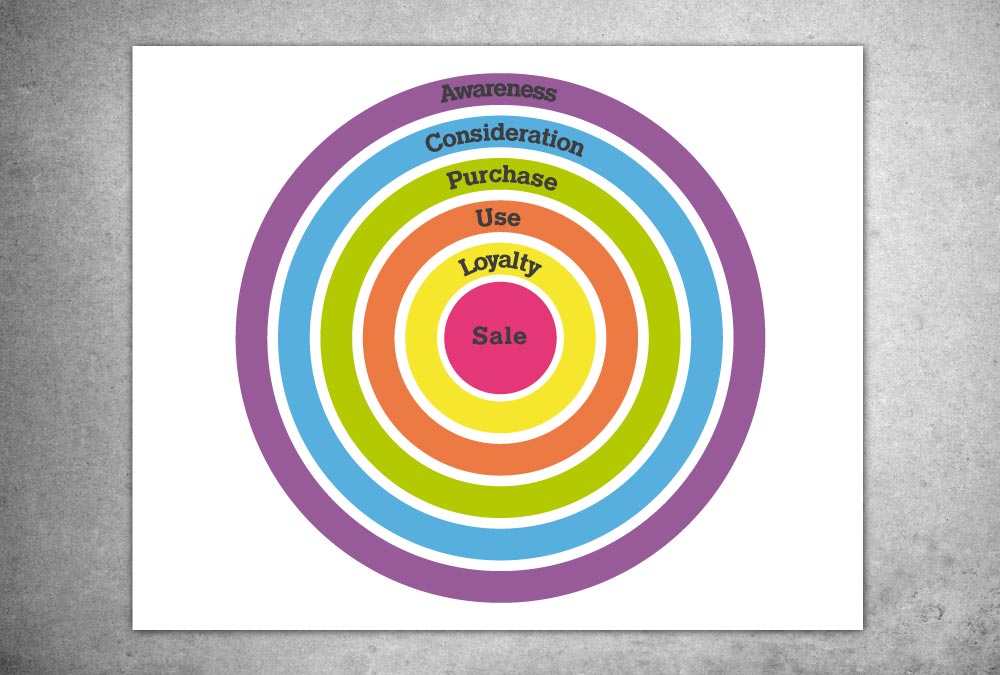 Awareness
Consideration
Purchase
Use
Loyalty
Sale