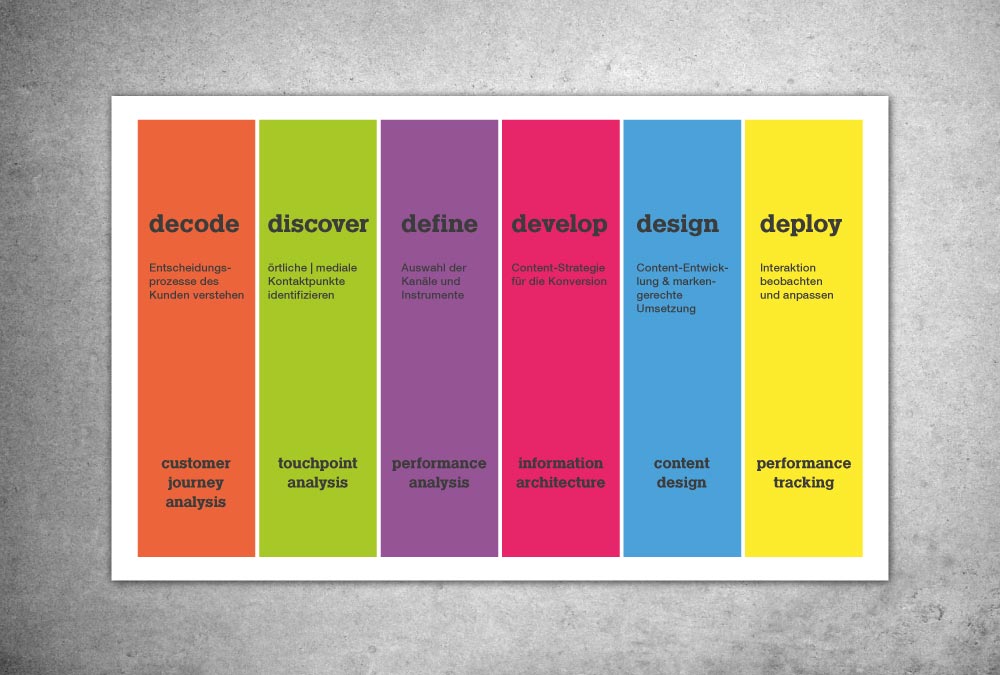 decode

Entscheidungsprozesse des Kunden verstehen

customer journey analysis

discover

örtliche | mediale Kontaktpunkte identifizieren

touchpoint analysis

define

Auswahl der Kanäle und Instrumente

performance analysis

develop

Content-Strategie für die Konversion

information architecture

design

Content-Entwicklung & markengerechte Umsetzung

content design

deploy

Interaktion beobachten und anpassen

performance tracking